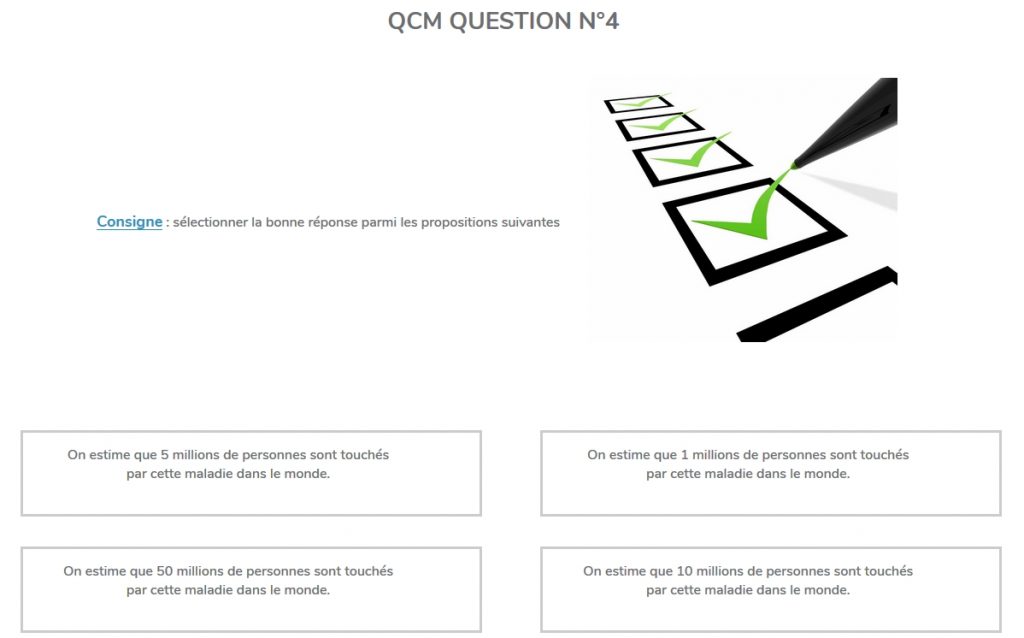 QCM QUESTION N°4

Consigne : sélectionner la bonne réponse parmi les propositions suivantes

On estime que 5 millions de personnes sont touchés par cette maladie dans le monde.

On estime que 1 millions de personnes sont touchés par cette maladie dans le monde.

On estime que 50 millions de personnes sont touchés par cette maladie dans le monde.

On estime que 10 millions de personnes sont touchés par cette maladie dans le monde.